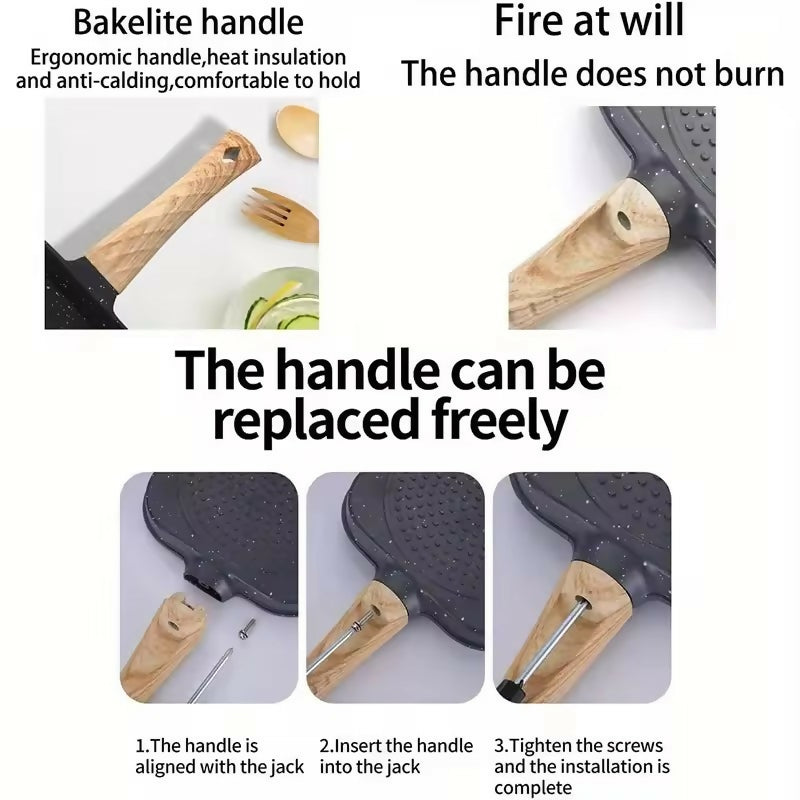 Bakelite handle
Ergonomic handle,heat insulation and anti-calding,comfortable to hold

Fire at will
The handle does not burn

The handle can be replaced freely

1.The handle is aligned with the jack

2.Insert the handle into the jack

3.Tighten the screws and the installation is complete